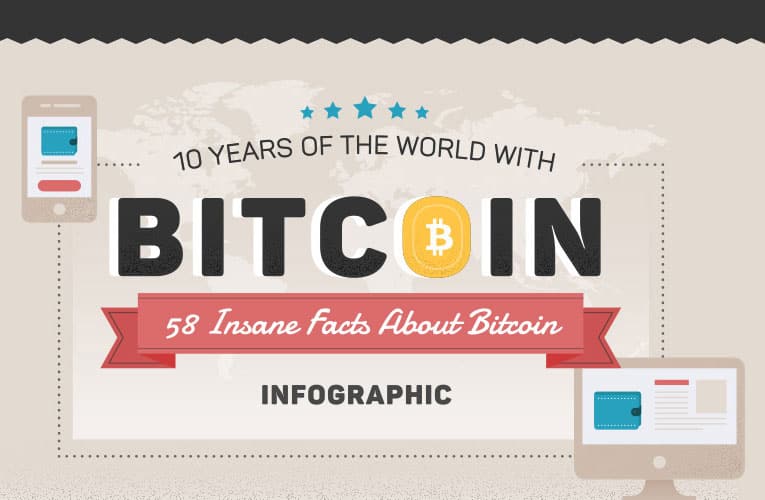 10 YEARS OF THE WORLD WITH

BITCOIN

58 Insane Facts About Bitcoin

INFOGRAPHIC