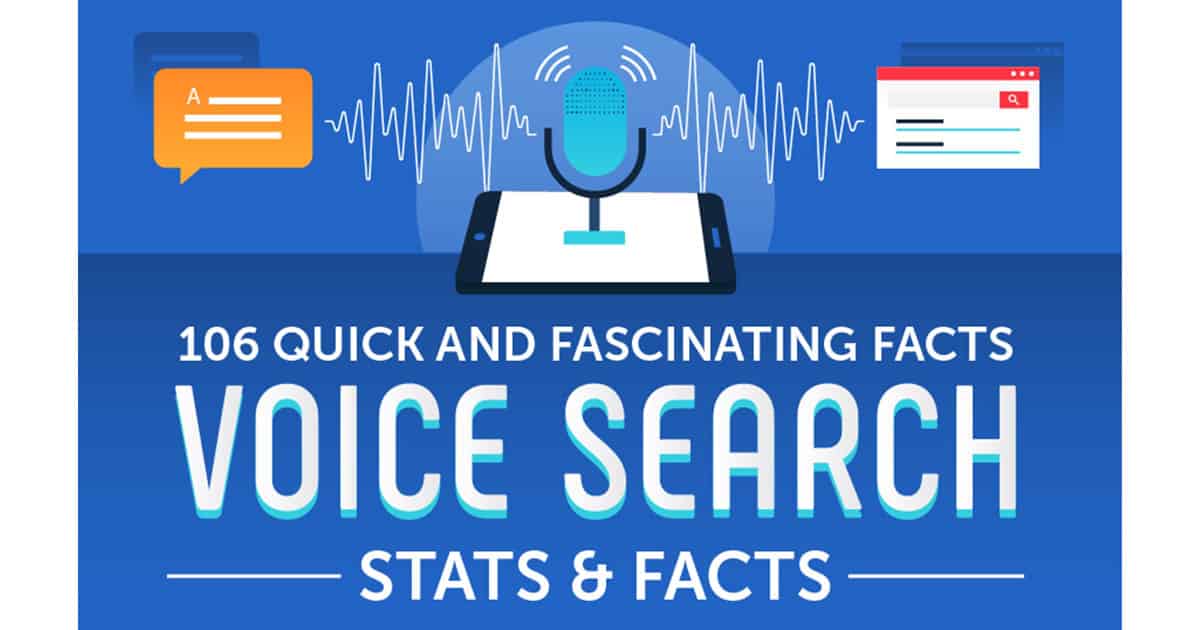 A

106 QUICK AND FASCINATING FACTS
VOICE SEARCH
STATS & FACTS