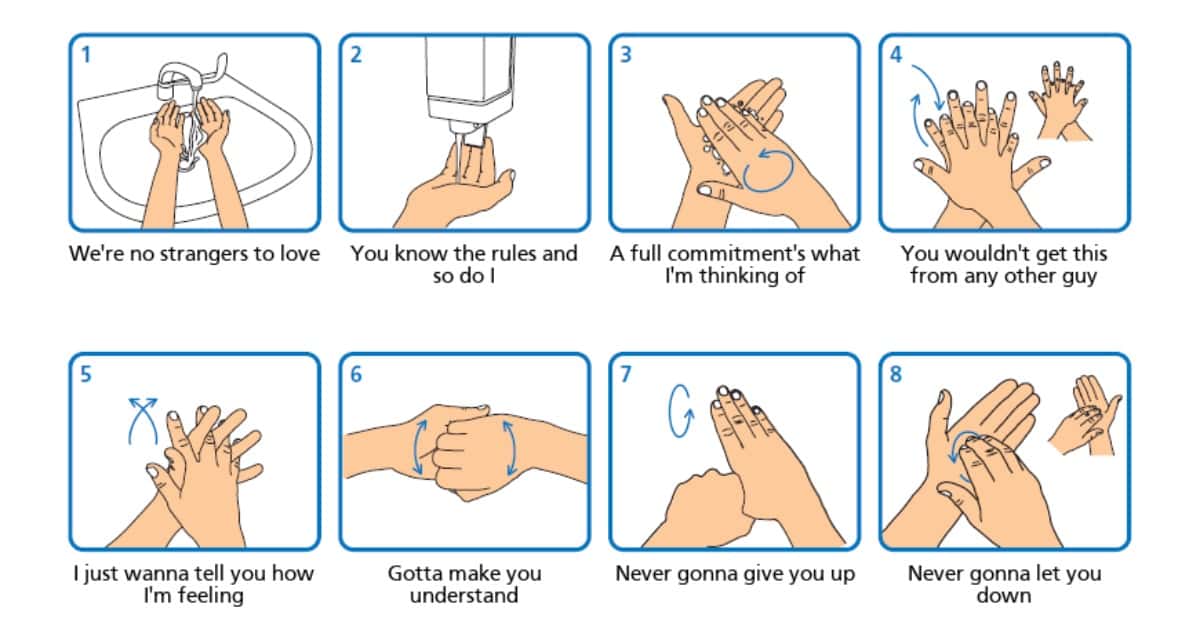 1

We're no strangers to love

2

You know the rules and so do I

3

A full commitment's what I'm thinking of

4

You wouldn't get this from any other guy

5

I just wanna tell you how I'm feeling

6

Gotta make you understand

7

Never gonna give you up

8

Never gonna let you down