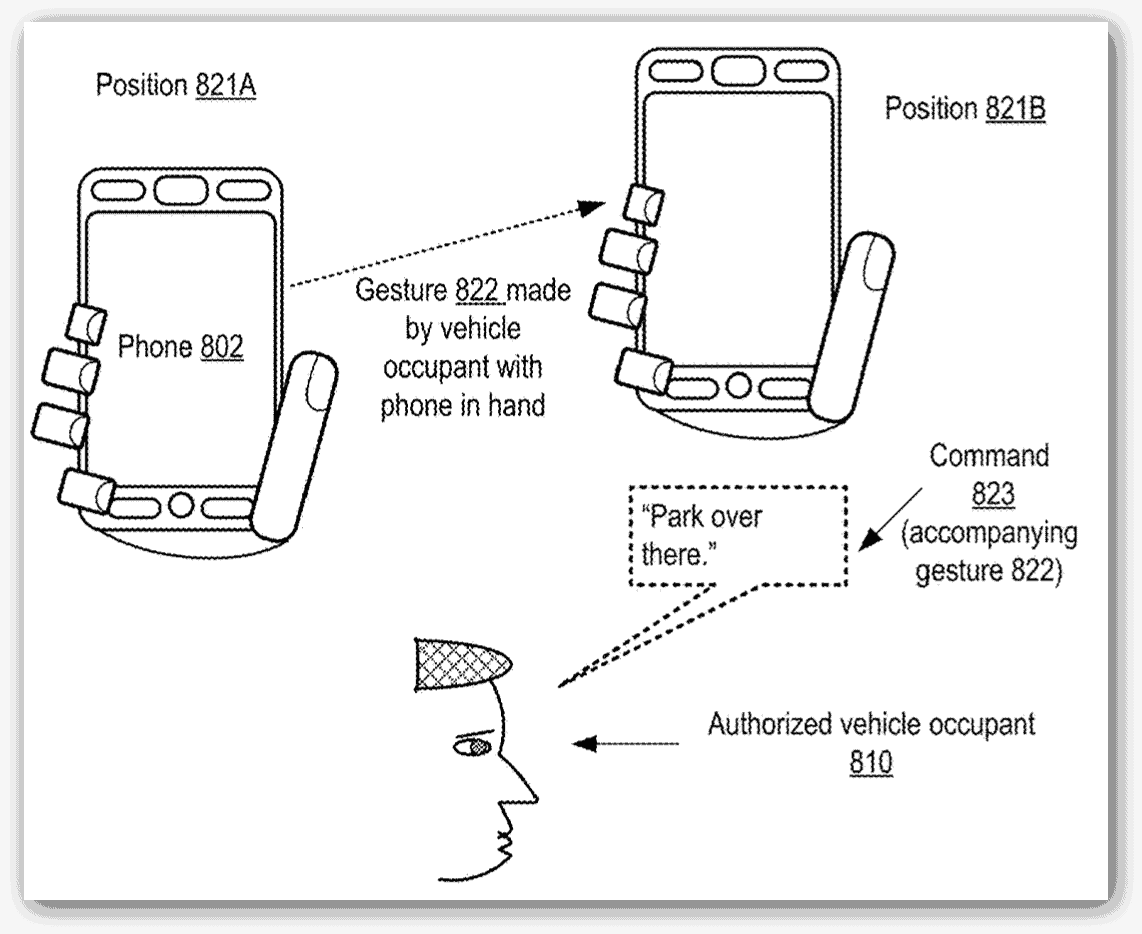 Position 821A

Position 821B

Phone 802

Gesture 822 made by vehicle occupant with phone in hand

Command 823 (accompanying gesture 822)

"Park over there."

Authorized vehicle occupant 810