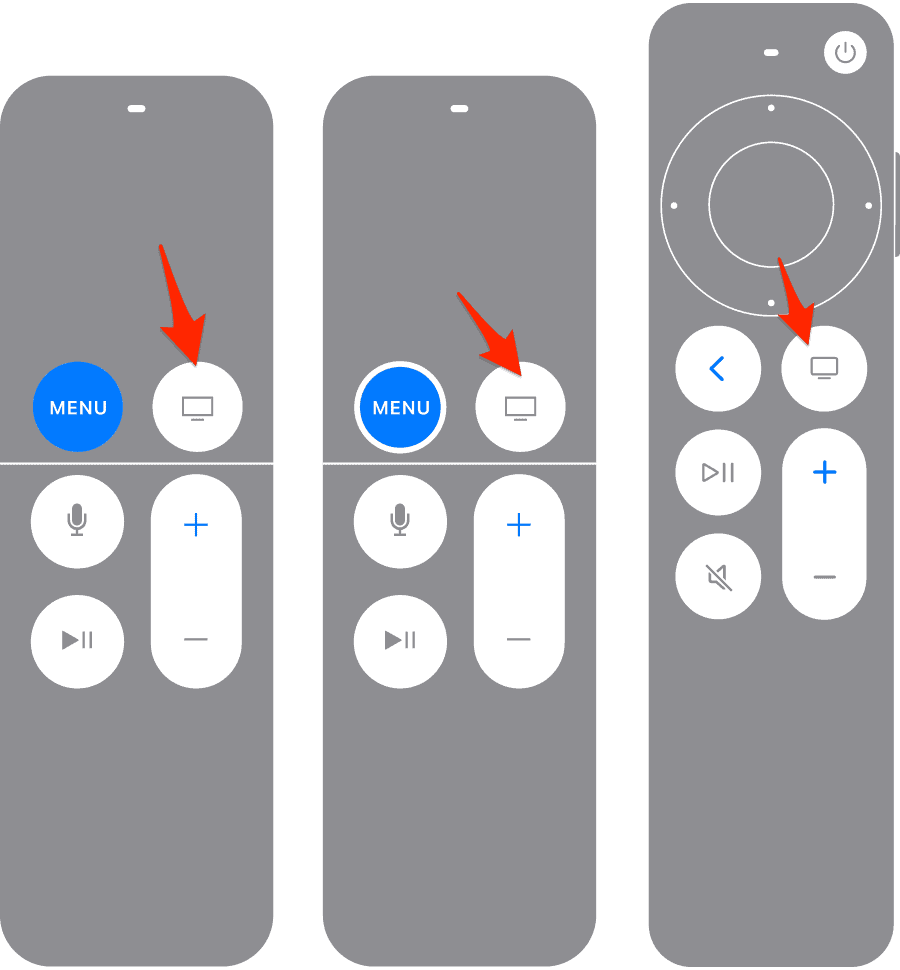 MENU

MENU