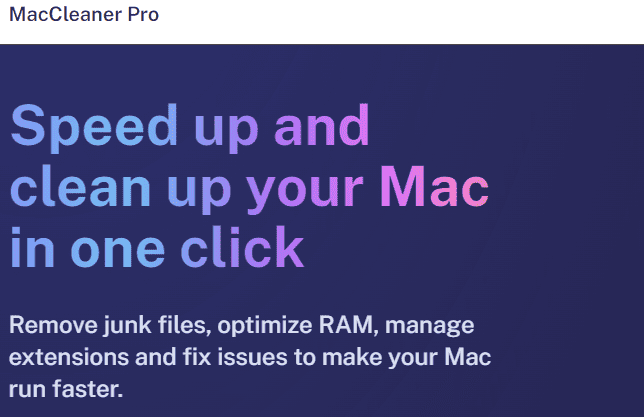 MacCleaner Pro

Speed up and clean up your Mac in one click

Remove junk files, optimize RAM, manage extensions and fix issues to make your Mac run faster.