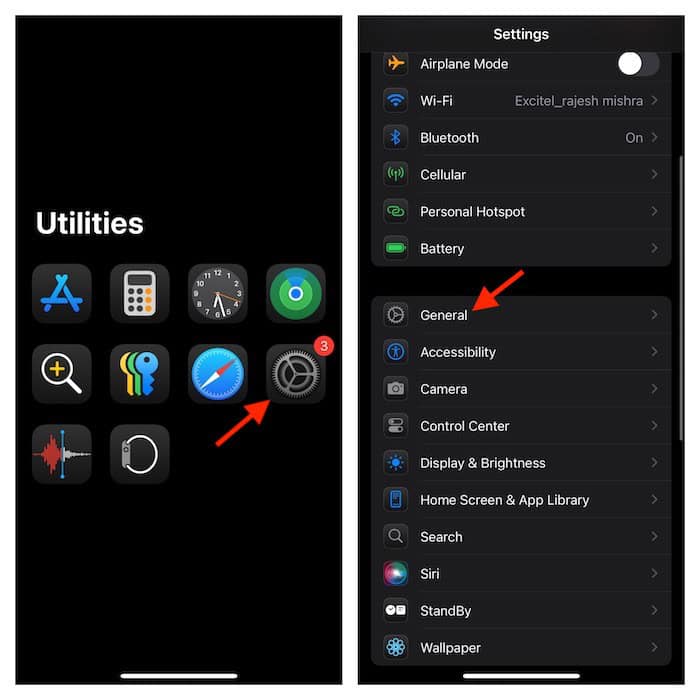 Utilities

3

Settings

Airplane Mode

Wi-Fi Excitel_rajesh mishra

Bluetooth On

Cellular

Personal Hotspot

Battery

General

Accessibility

Camera

Control Center

Display & Brightness

Home Screen & App Library

Search

Siri

StandBy

Wallpaper