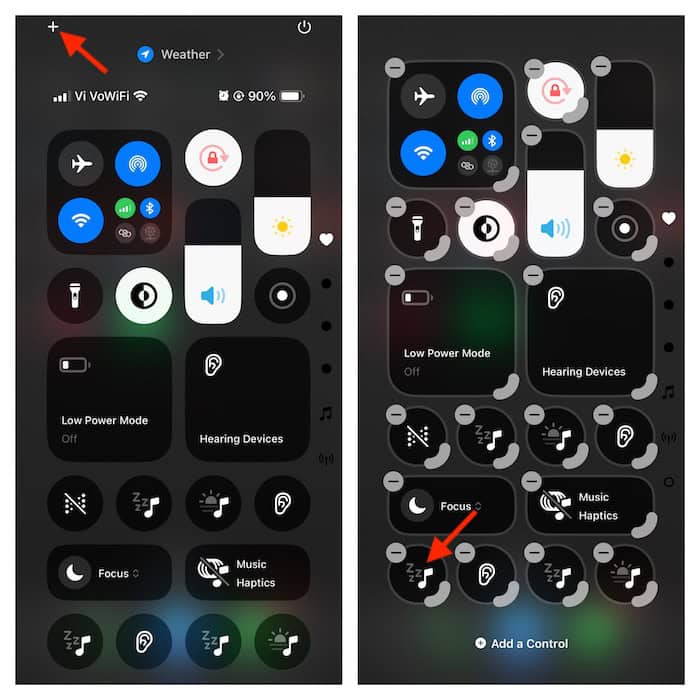 +
Weather >
Vi VoWiFi 90%
Low Power Mode
Off
Hearing Devices
Focus
Music
Haptics

Low Power Mode
Off
Hearing Devices
Focus
Music
Haptics
Add a Control